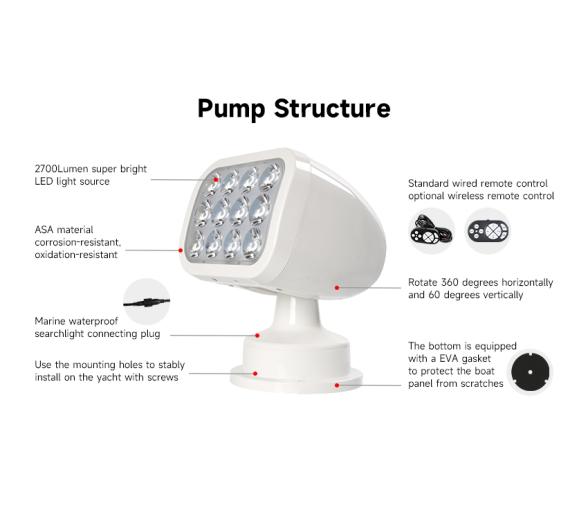 Pump Structure

2700Lumen super bright LED light source

ASA material corrosion-resistant, oxidation-resistant

Marine waterproof searchlight connecting plug

Use the mounting holes to stably install on the yacht with screws

Standard wired remote control optional wireless remote control

Rotate 360 degrees horizontally and 60 degrees vertically

The bottom is equipped with a EVA gasket to protect the boat panel from scratches