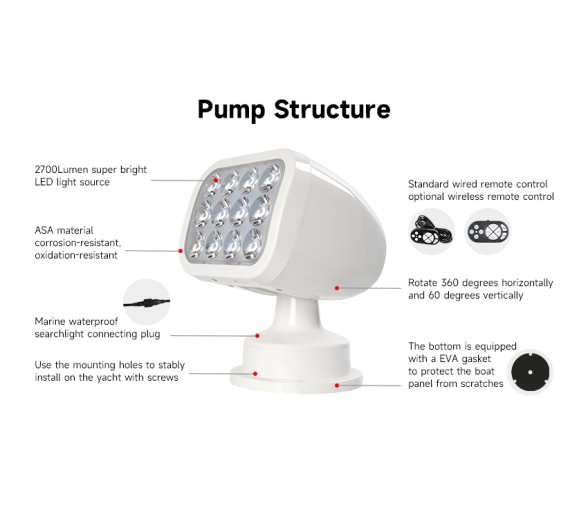 Pump Structure

2700Lumen super bright LED light source

ASA material corrosion-resistant, oxidation-resistant

Marine waterproof searchlight connecting plug

Use the mounting holes to stably install on the yacht with screws

Standard wired remote control optional wireless remote control

Rotate 360 degrees horizontally and 60 degrees vertically

The bottom is equipped with a EVA gasket to protect the boat panel from scratches