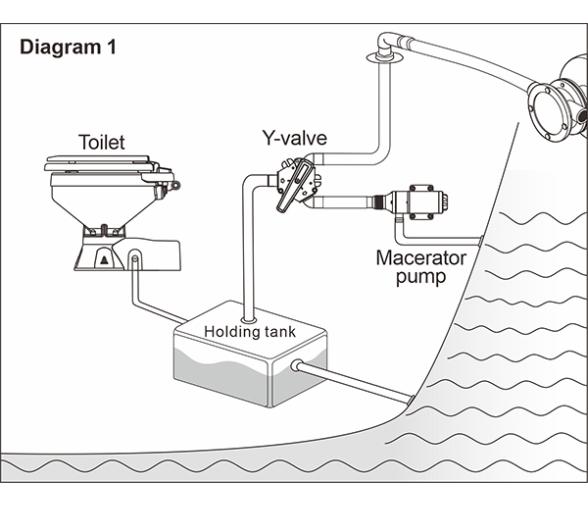 Diagram 1

Toilet

Y-valve

Macerator pump

Holding tank