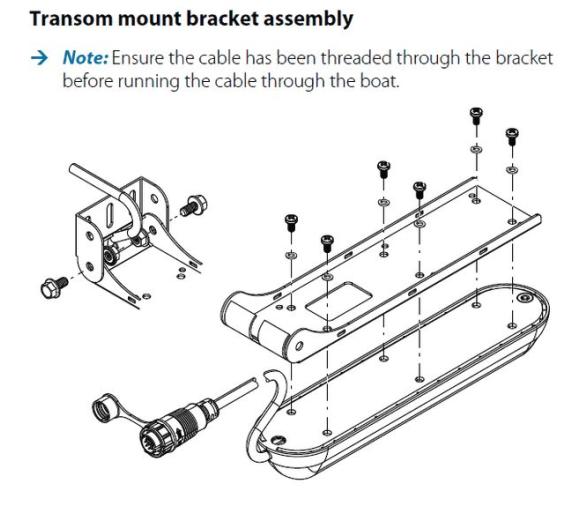 Transom mount bracket assembly

→ Note: Ensure the cable has been threaded through the bracket before running the cable through the boat.