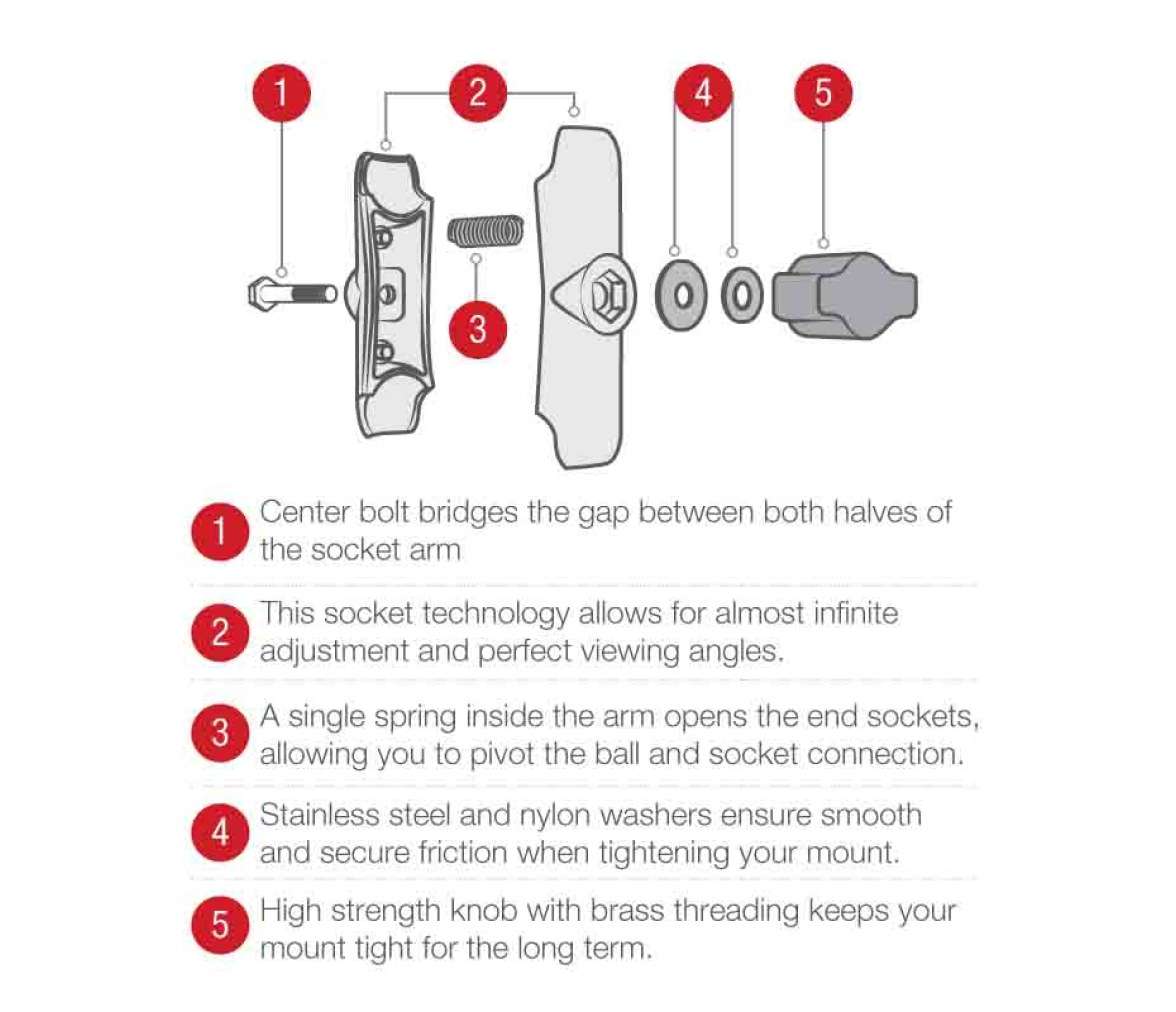 1
2
4
5
3

1 Center bolt bridges the gap between both halves of the socket arm

2 This socket technology allows for almost infinite adjustment and perfect viewing angles.

3 A single spring inside the arm opens the end sockets, allowing you to pivot the ball and socket connection.

4 Stainless steel and nylon washers ensure smooth and secure friction when tightening your mount.

5 High strength knob with brass threading keeps your mount tight for the long term.