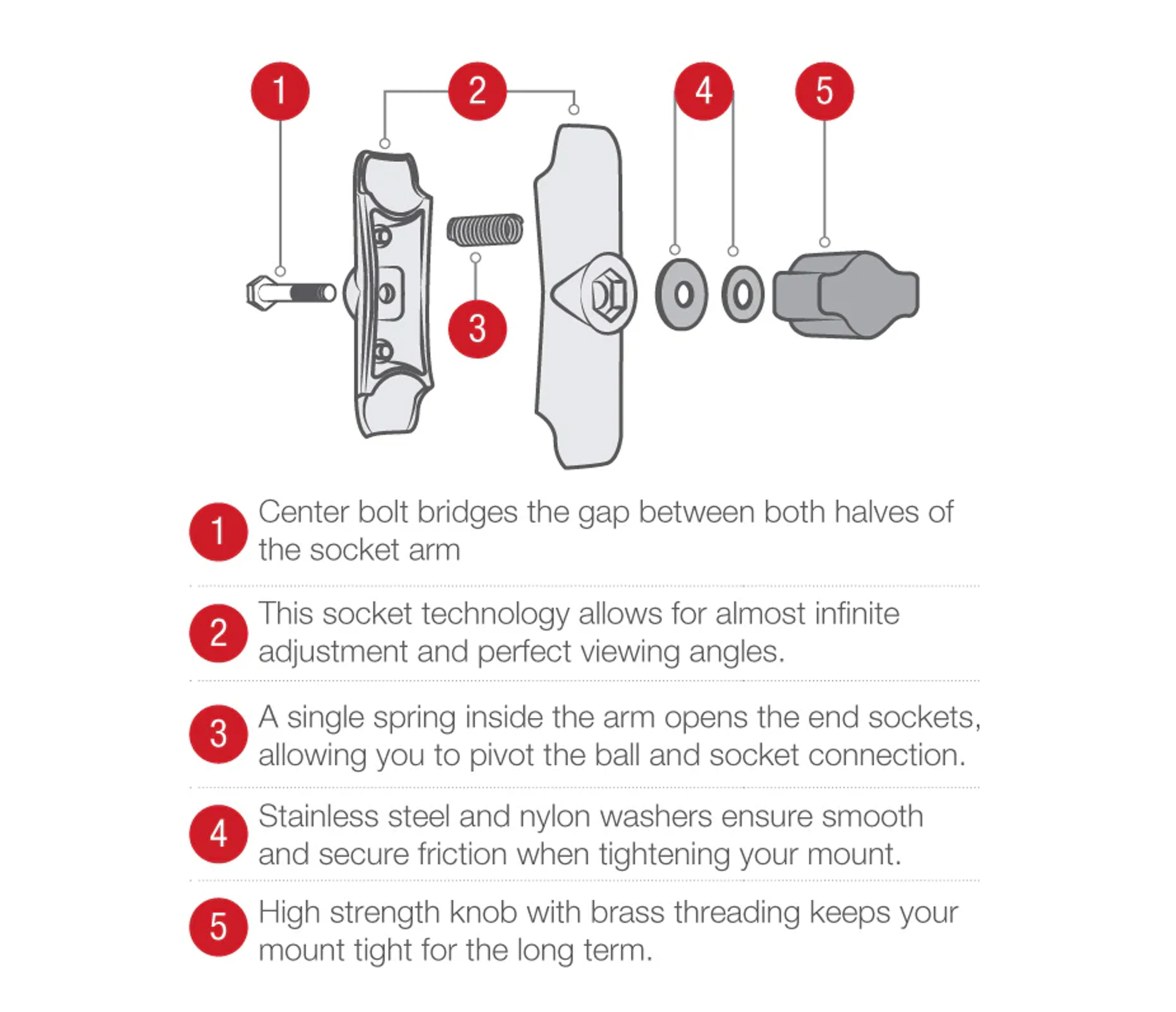 1
2
4
5
3

1 Center bolt bridges the gap between both halves of the socket arm

2 This socket technology allows for almost infinite adjustment and perfect viewing angles.

3 A single spring inside the arm opens the end sockets, allowing you to pivot the ball and socket connection.

4 Stainless steel and nylon washers ensure smooth and secure friction when tightening your mount.

5 High strength knob with brass threading keeps your mount tight for the long term.