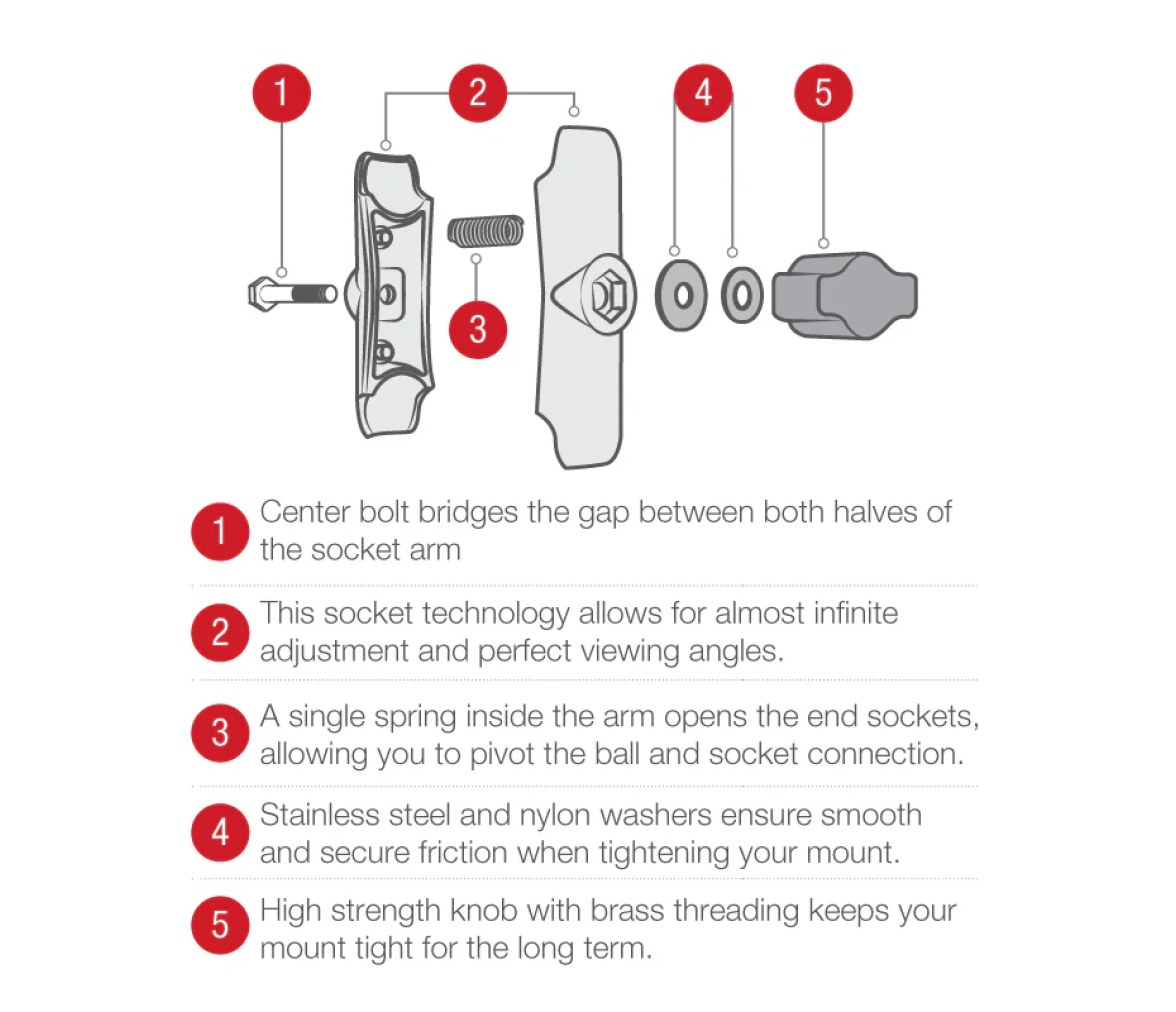 1 2 4 5

3

1 Center bolt bridges the gap between both halves of the socket arm

2 This socket technology allows for almost infinite adjustment and perfect viewing angles.

3 A single spring inside the arm opens the end sockets, allowing you to pivot the ball and socket connection.

4 Stainless steel and nylon washers ensure smooth and secure friction when tightening your mount.

5 High strength knob with brass threading keeps your mount tight for the long term.