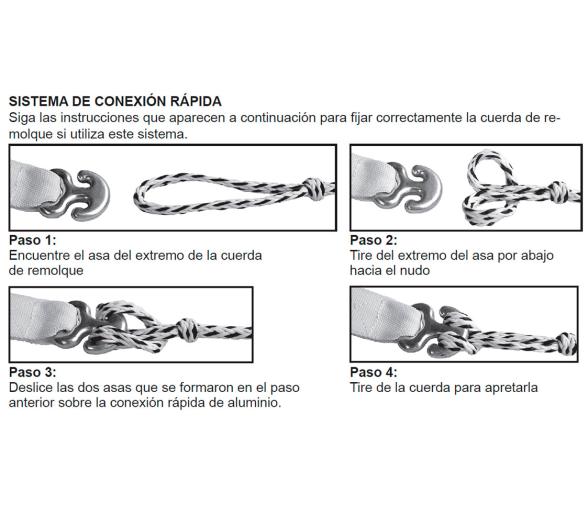 SISTEMA DE CONEXIÓN RÁPIDA
Siga las instrucciones que aparecen a continuación para fijar correctamente la cuerda de remolque si utiliza este sistema.

Paso 1:
Encuentre el asa del extremo de la cuerda de remolque

Paso 2:
Tire del extremo del asa por abajo hacia el nudo

Paso 3:
Deslice las dos asas que se formaron en el paso anterior sobre la conexión rápida de aluminio.

Paso 4:
Tire de la cuerda para apretarla