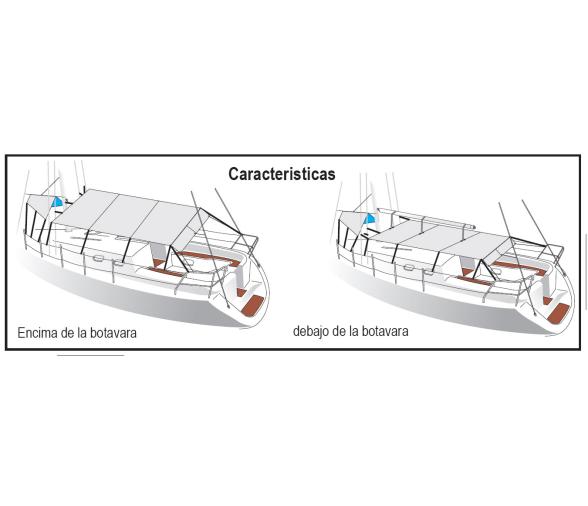 Caracteristicas

Encima de la botavara

debajo de la botavara