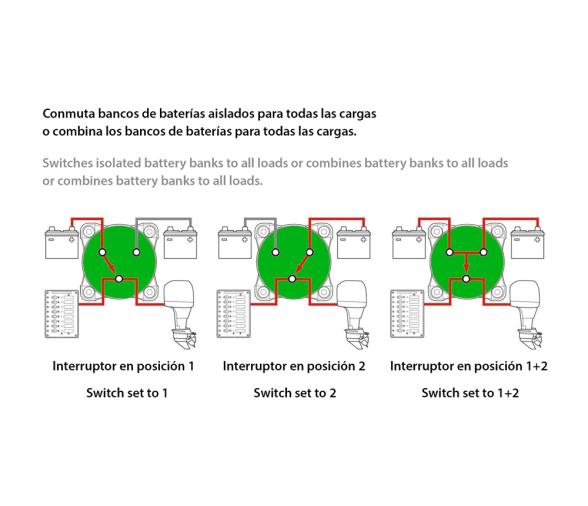 Conmuta bancos de baterías aislados para todas las cargas o combina los bancos de baterías para todas las cargas.

Switches isolated battery banks to all loads or combines battery banks to all loads or combines battery banks to all loads.

Interruptor en posición 1

Switch set to 1

Interruptor en posición 2

Switch set to 2

Interruptor en posición 1+2

Switch set to 1+2