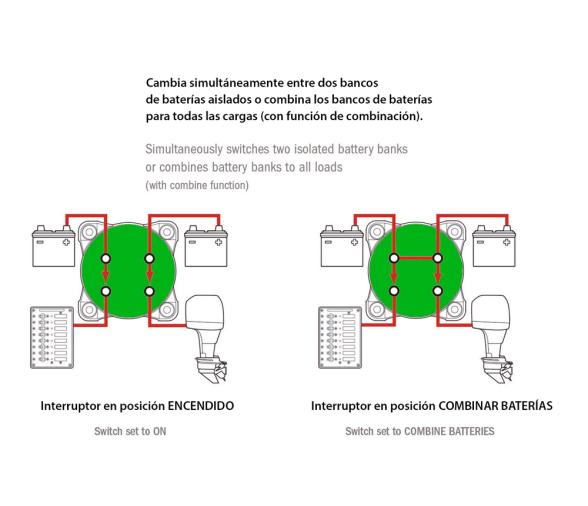 Cambia simultáneamente entre dos bancos de baterías aislados o combina los bancos de baterías para todas las cargas (con función de combinación).

Simultaneously switches two isolated battery banks or combines battery banks to all loads (with combine function)

Interruptor en posición ENCENDIDO

Switch set to ON

Interruptor en posición COMBINAR BATERÍAS

Switch set to COMBINE BATTERIES