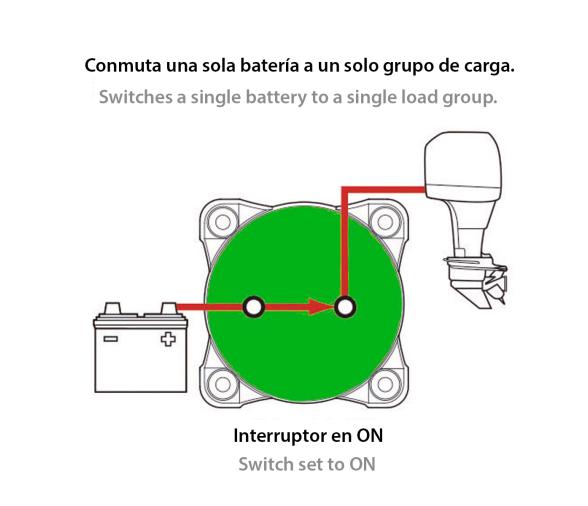 Conmuta una sola batería a un solo grupo de carga.
Switches a single battery to a single load group.

Interruptor en ON
Switch set to ON