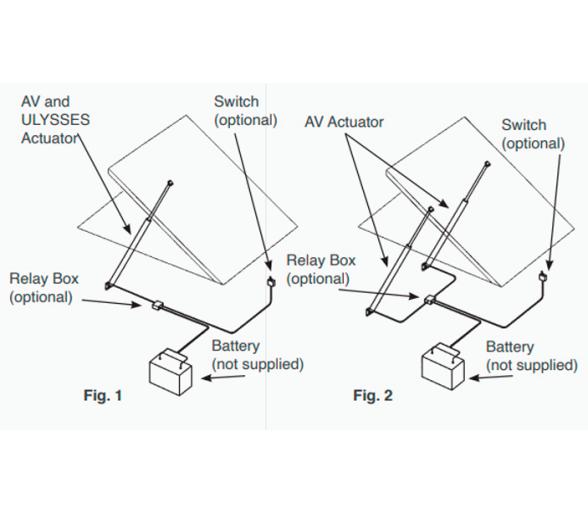 AV and ULYSSES Actuator

Switch (optional)

Relay Box (optional)

Battery (not supplied)

Fig. 1

AV Actuator

Switch (optional)

Relay Box (optional)

Battery (not supplied)

Fig. 2