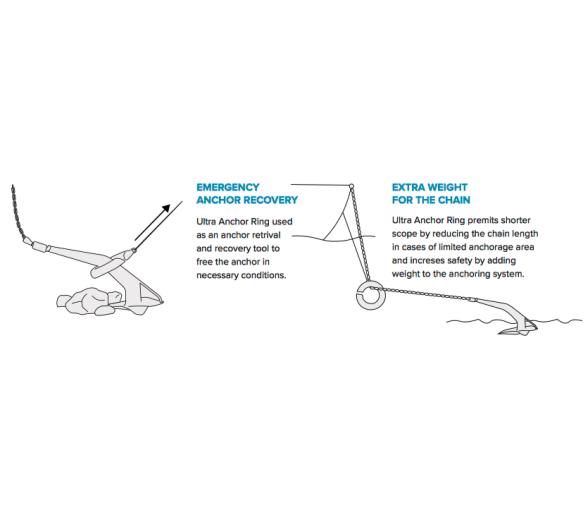 EMERGENCY ANCHOR RECOVERY

Ultra Anchor Ring used as an anchor retrival and recovery tool to free the anchor in necessary conditions.

EXTRA WEIGHT FOR THE CHAIN

Ultra Anchor Ring premits shorter scope by reducing the chain length in cases of limited anchorage area and increses safety by adding weight to the anchoring system.