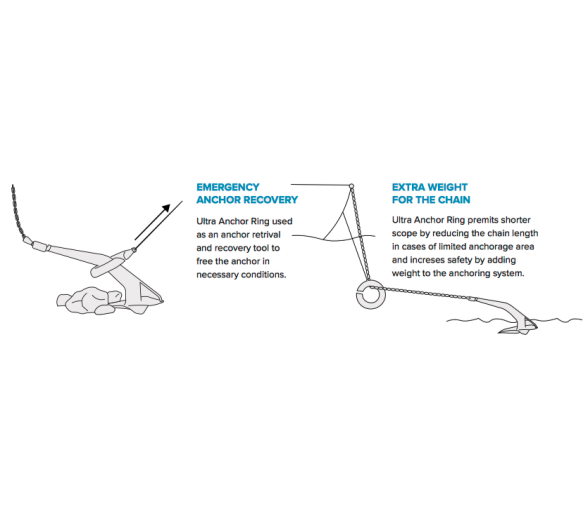 EMERGENCY ANCHOR RECOVERY

Ultra Anchor Ring used as an anchor retrival and recovery tool to free the anchor in necessary conditions.

EXTRA WEIGHT FOR THE CHAIN

Ultra Anchor Ring premits shorter scope by reducing the chain length in cases of limited anchorage area and increses safety by adding weight to the anchoring system.