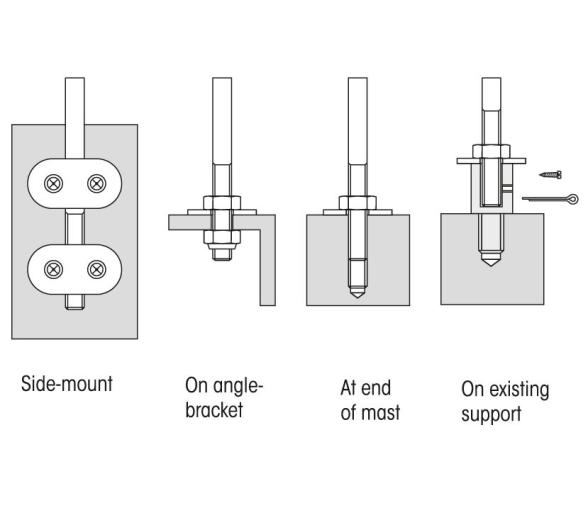 Side-mount

On angle-bracket

At end of mast

On existing support