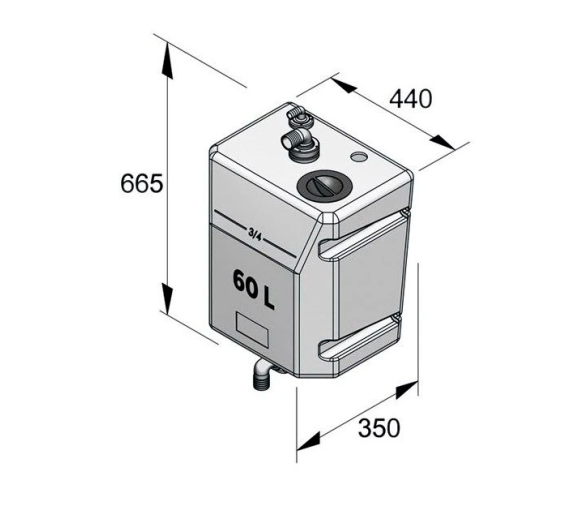 440
665
3/4
60 L
350