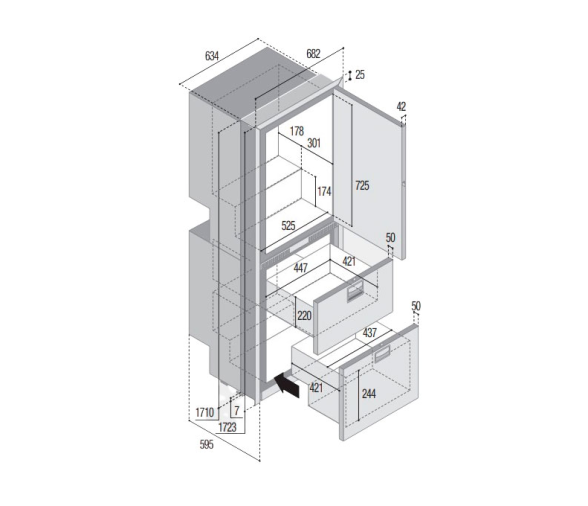 634
682
25
42
178
301
174
725
525
50
447
421
220
50
437
421
244
1710
7
1723
595