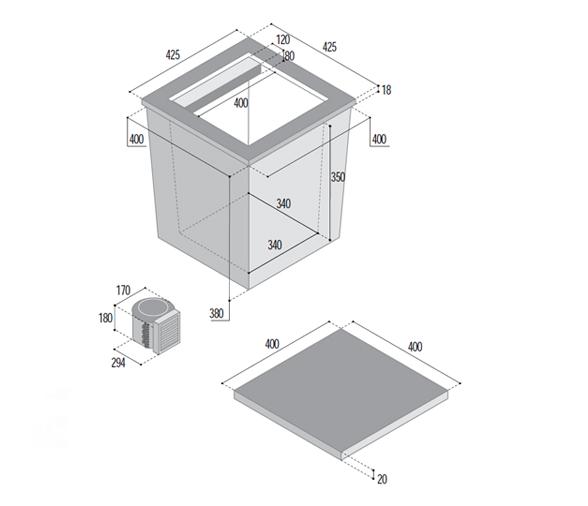 425
120
425
80
18
400
400
400
350
340
340
380
170
180
294
400
400
20