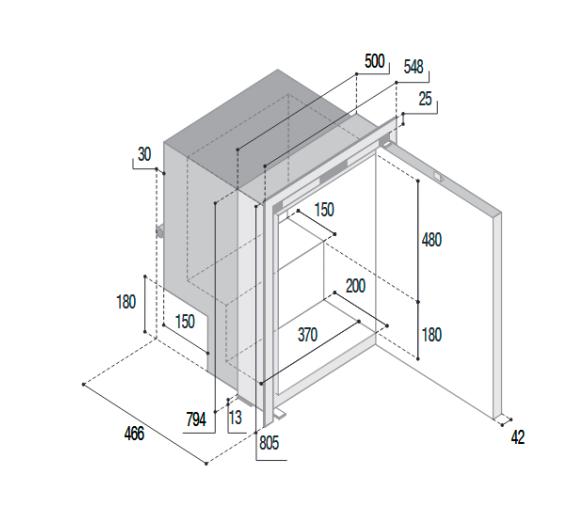 500
548
25
30
150
480
180
150
200
370
180
794
13
466
805
42