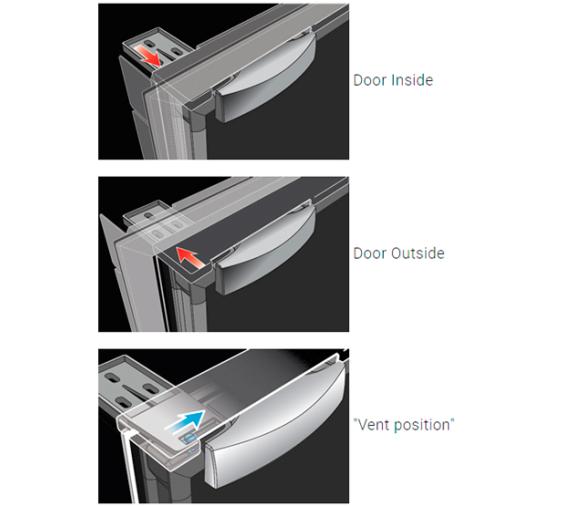 Door Inside

Door Outside

"Vent position"