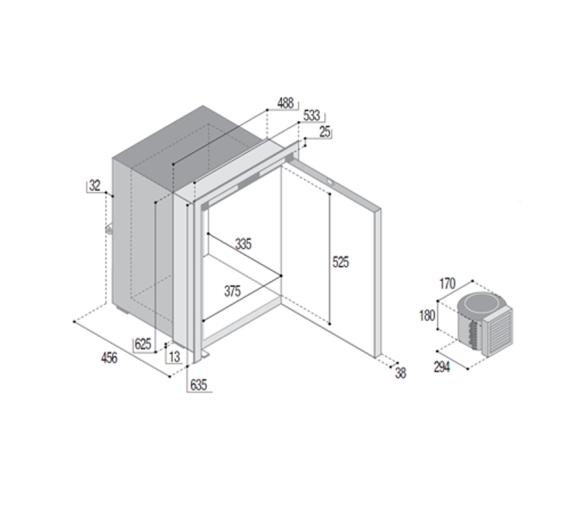 488
533
25
32
335
525
375
625
13
456
635
38
170
180
294