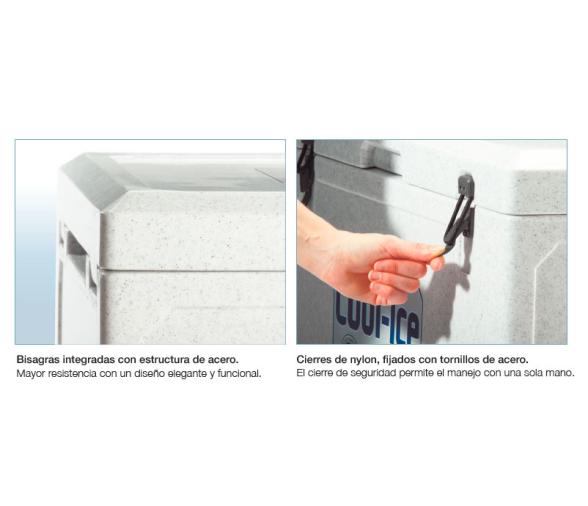 COOL-ICE

Bisagras integradas con estructura de acero.
Mayor resistencia con un diseño elegante y funcional.

Cierres de nylon, fijados con tornillos de acero.
El cierre de seguridad permite el manejo con una sola mano.